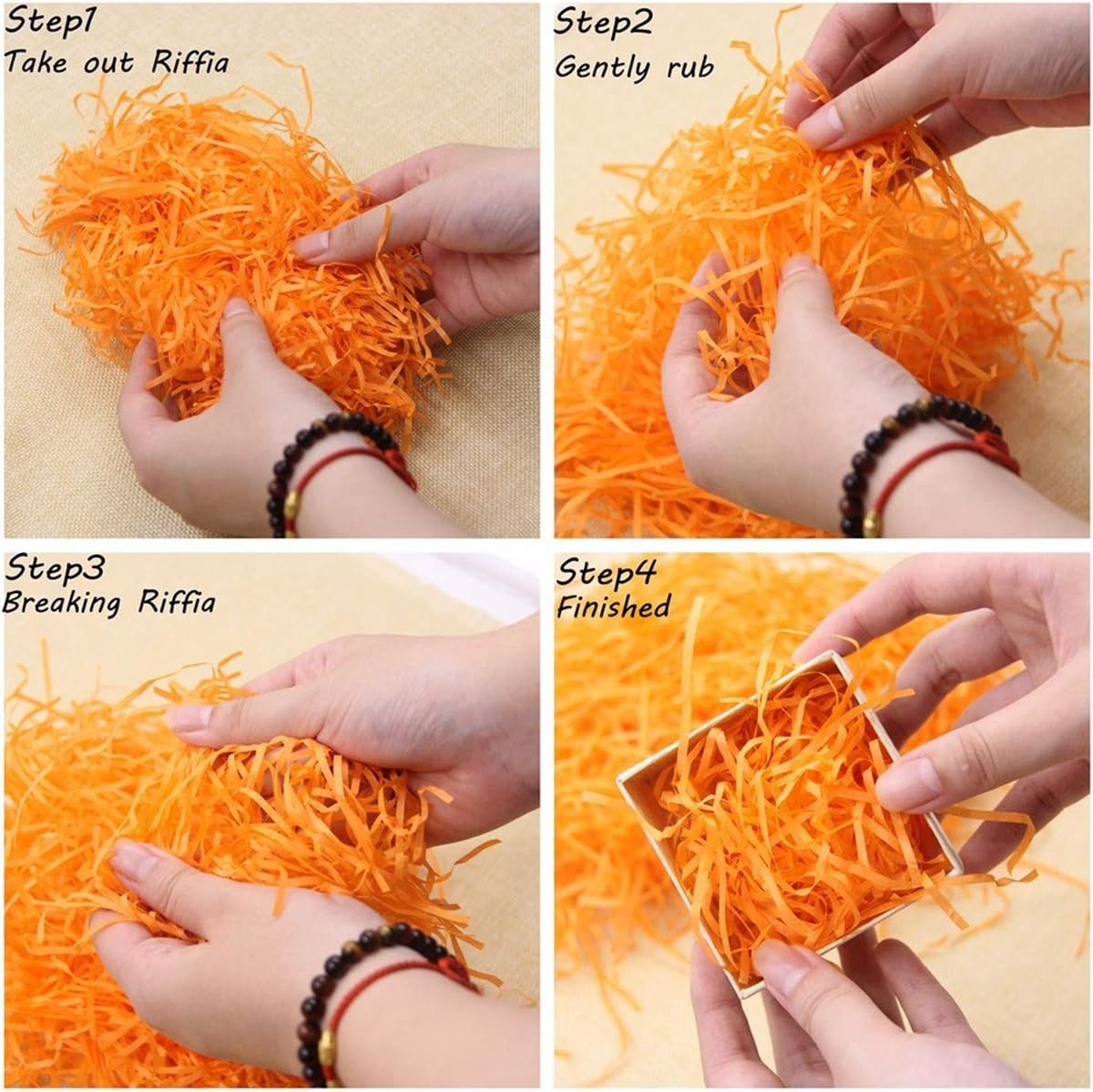 Step1
Take out Riffia

Step2
Gently rub

Step3
Breaking Riffia

Step4
Finished